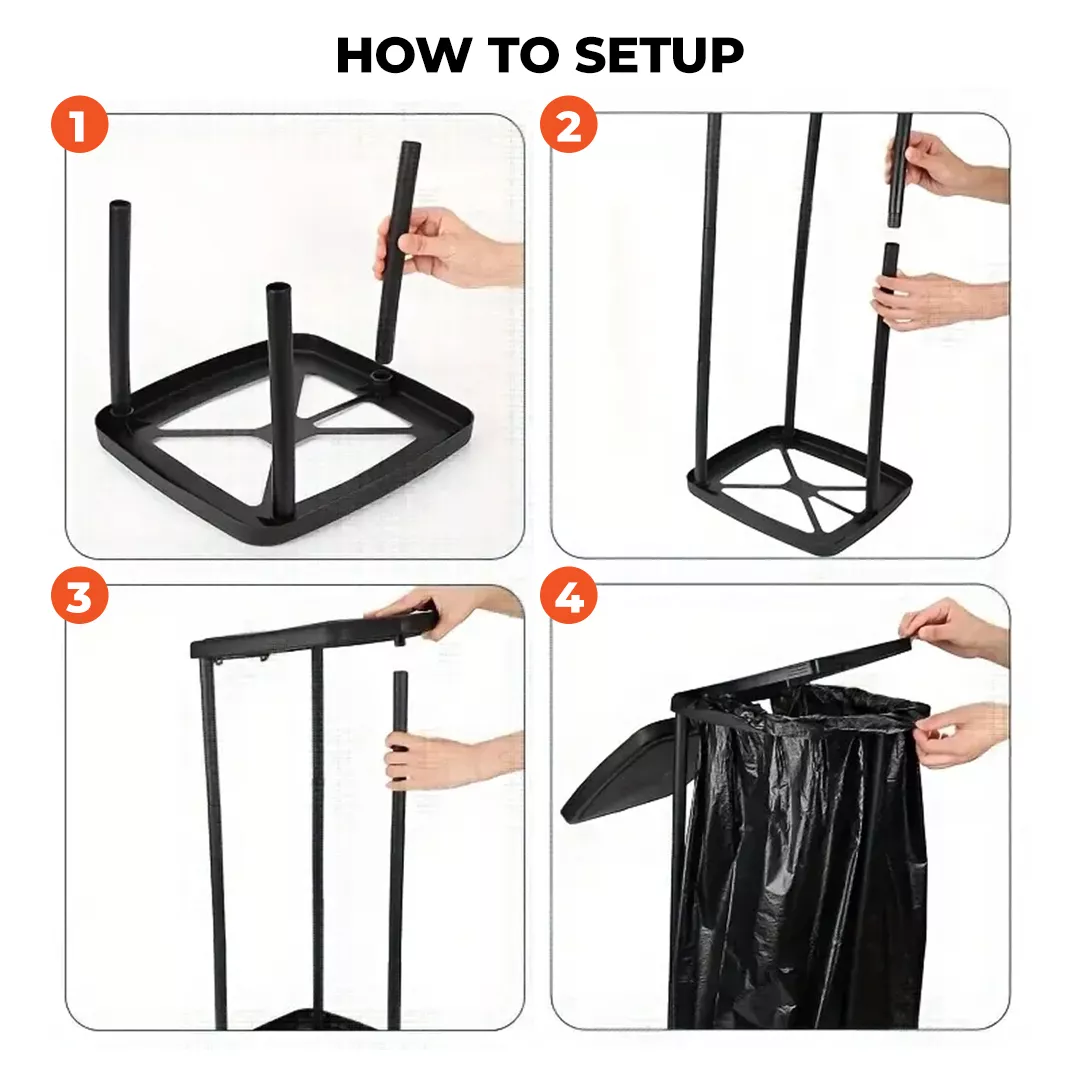 HOW TO SETUP

1

2

3

4