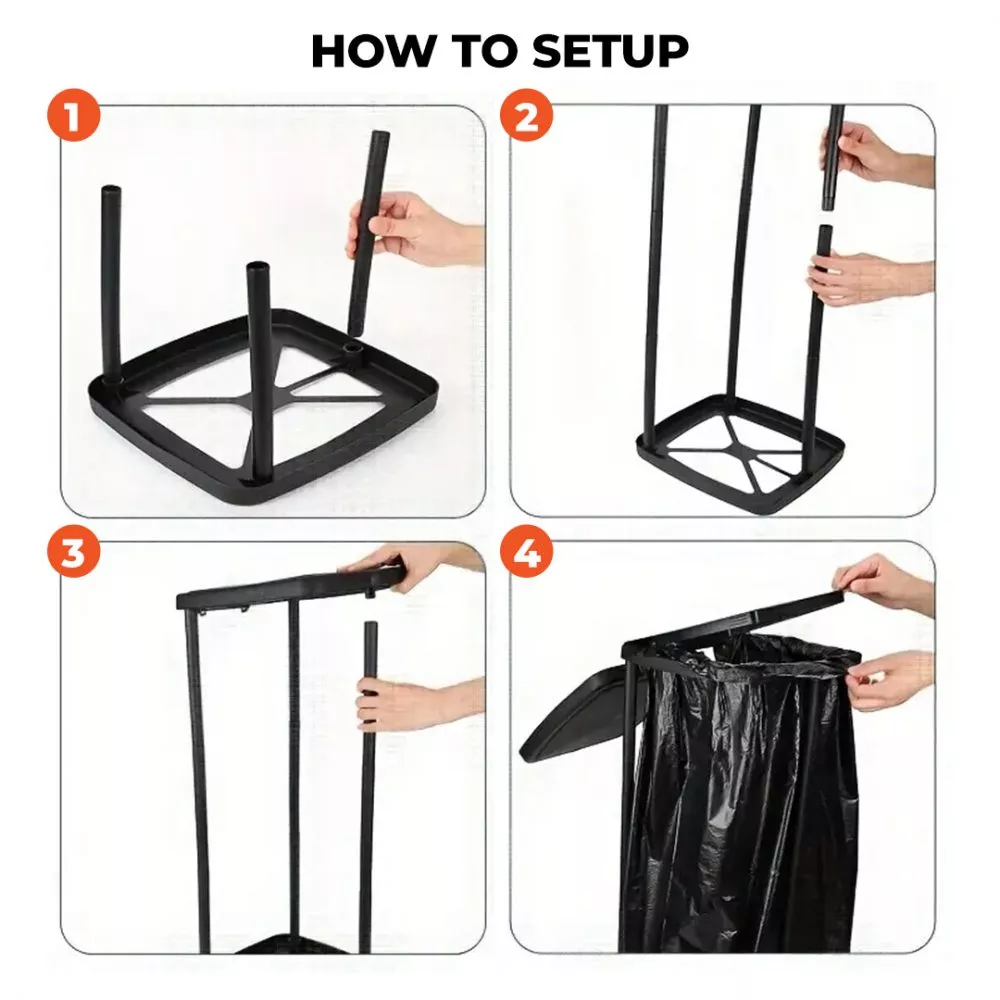 HOW TO SETUP

1

2

3

4