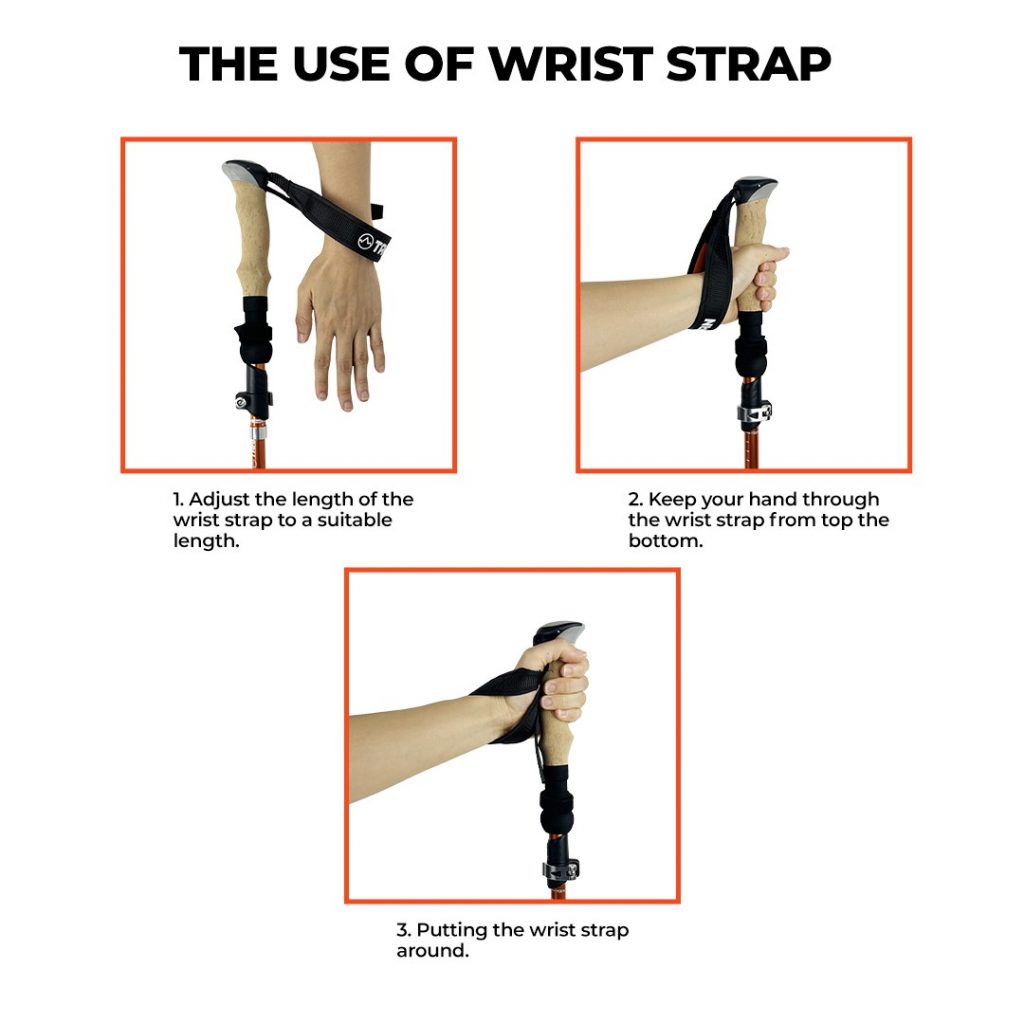 THE USE OF WRIST STRAP

1. Adjust the length of the wrist strap to a suitable length.

2. Keep your hand through the wrist strap from top the bottom.

3. Putting the wrist strap around.