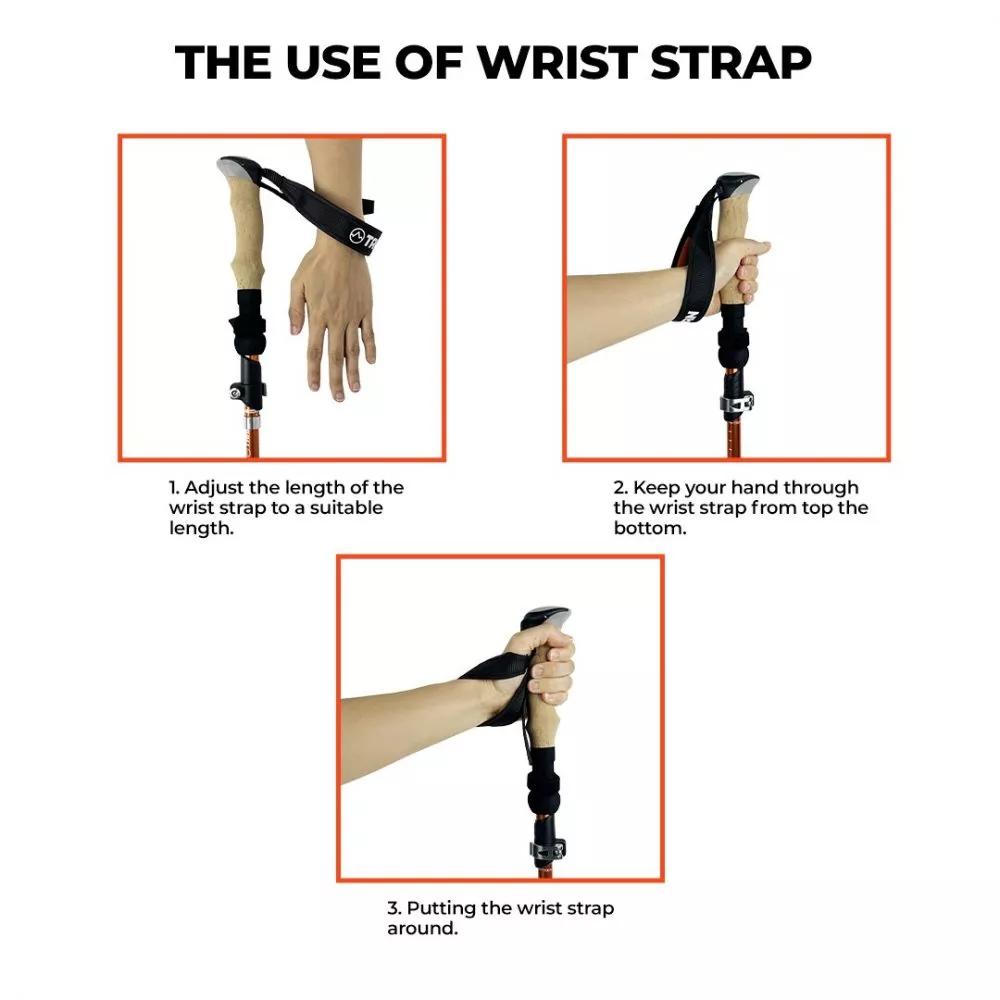 THE USE OF WRIST STRAP

1. Adjust the length of the wrist strap to a suitable length.

2. Keep your hand through the wrist strap from top the bottom.

3. Putting the wrist strap around.