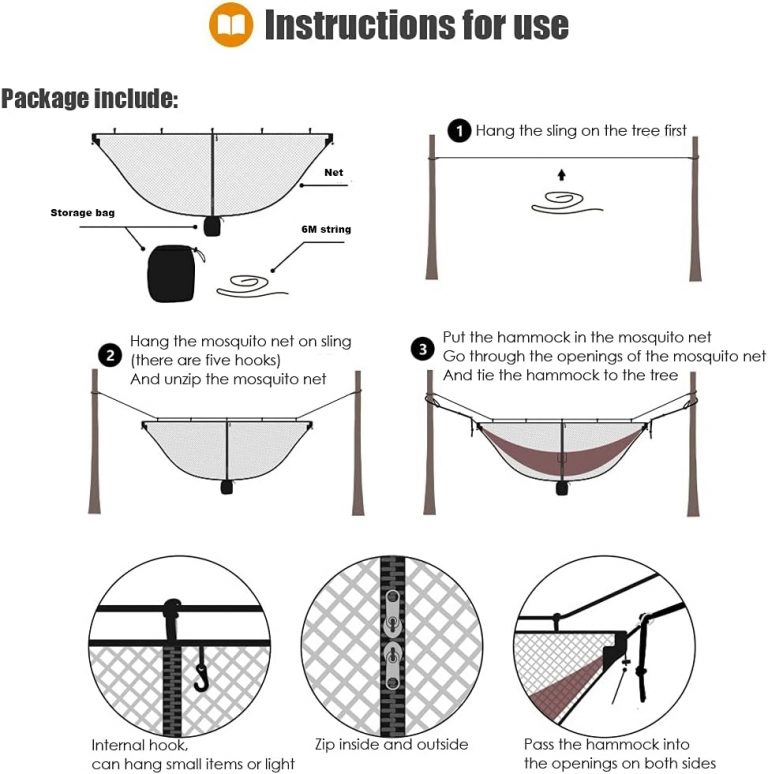 Instructions for use

Package include:

Net

Storage bag

6M string

1 Hang the sling on the tree first

2 Hang the mosquito net on sling (there are five hooks) And unzip the mosquito net

3 Put the hammock in the mosquito net Go through the openings of the mosquito net And tie the hammock to the tree

Internal hook, can hang small items or light

Zip inside and outside

Pass the hammock into the openings on both sides