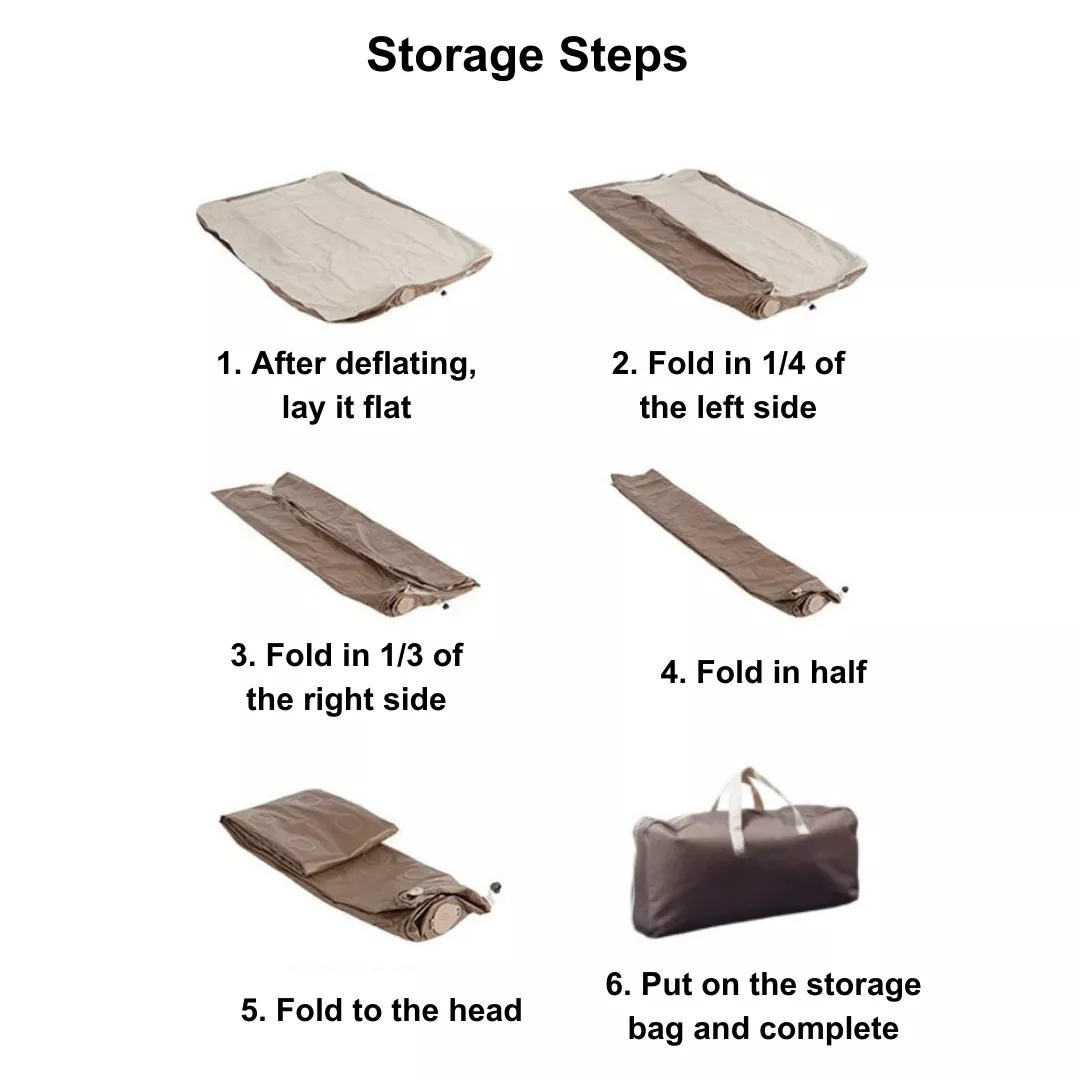 Storage Steps

1. After deflating, lay it flat

2. Fold in 1/4 of the left side

3. Fold in 1/3 of the right side

4. Fold in half

5. Fold to the head

6. Put on the storage bag and complete