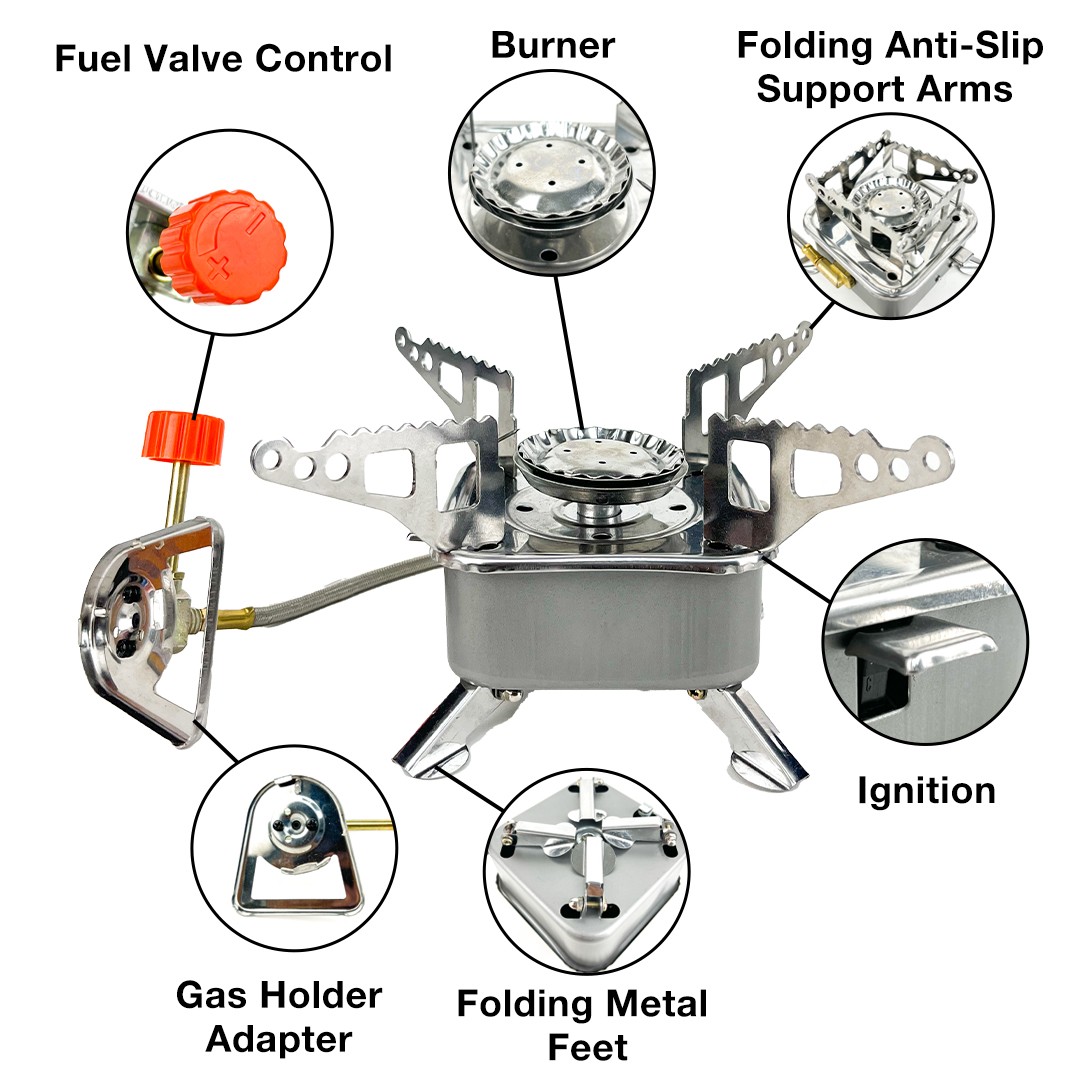 Fuel Valve Control

Burner

Folding Anti-Slip Support Arms

Ignition

Gas Holder Adapter

Folding Metal Feet