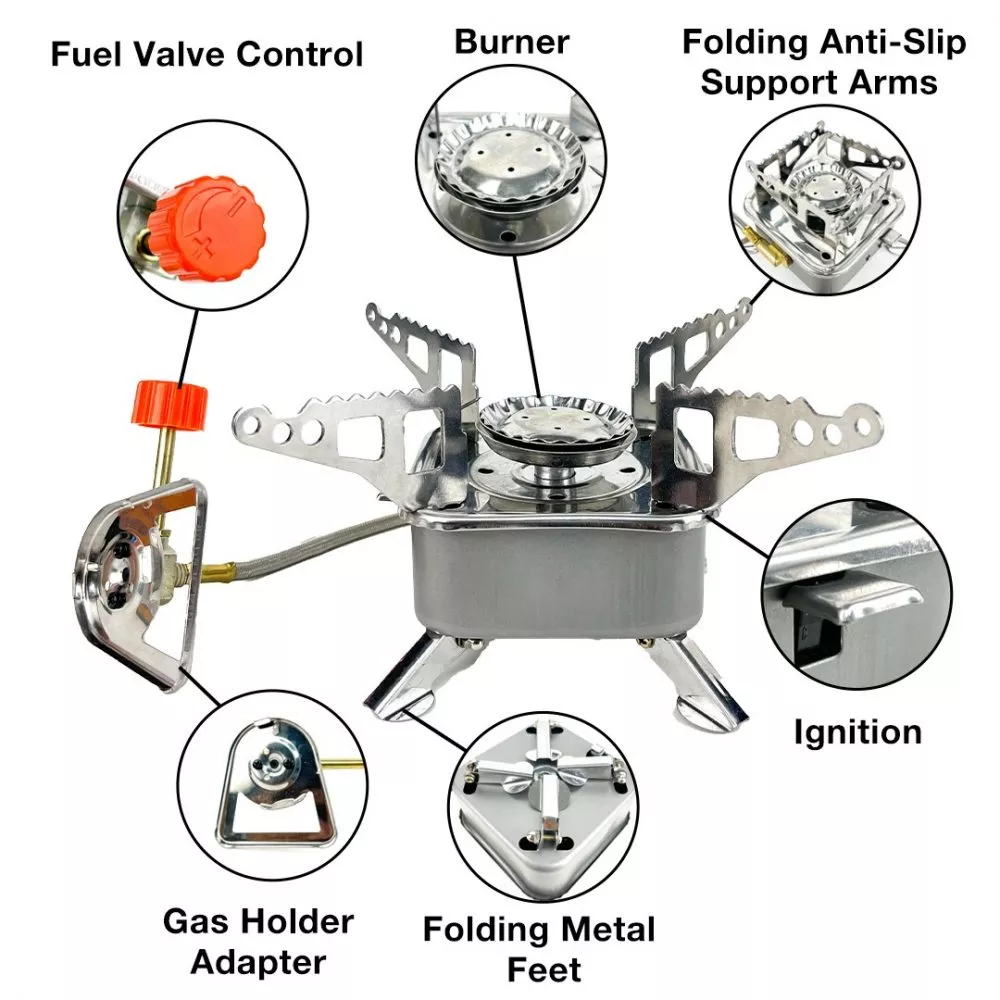 Fuel Valve Control

Burner

Folding Anti-Slip Support Arms

Ignition

Gas Holder Adapter

Folding Metal Feet