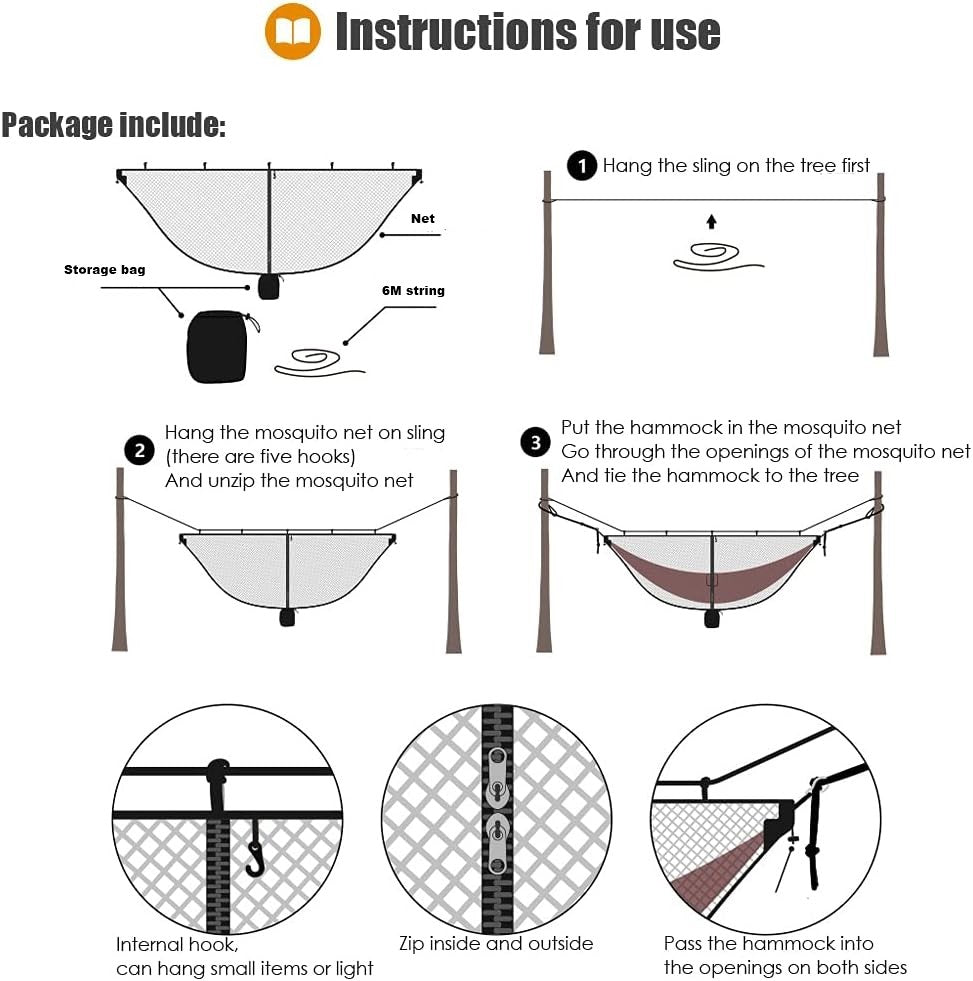 Instructions for use

Package include:

Net

Storage bag

6M string

1 Hang the sling on the tree first

2 Hang the mosquito net on sling (there are five hooks) And unzip the mosquito net

3 Put the hammock in the mosquito net Go through the openings of the mosquito net And tie the hammock to the tree

Internal hook, can hang small items or light

Zip inside and outside

Pass the hammock into the openings on both sides