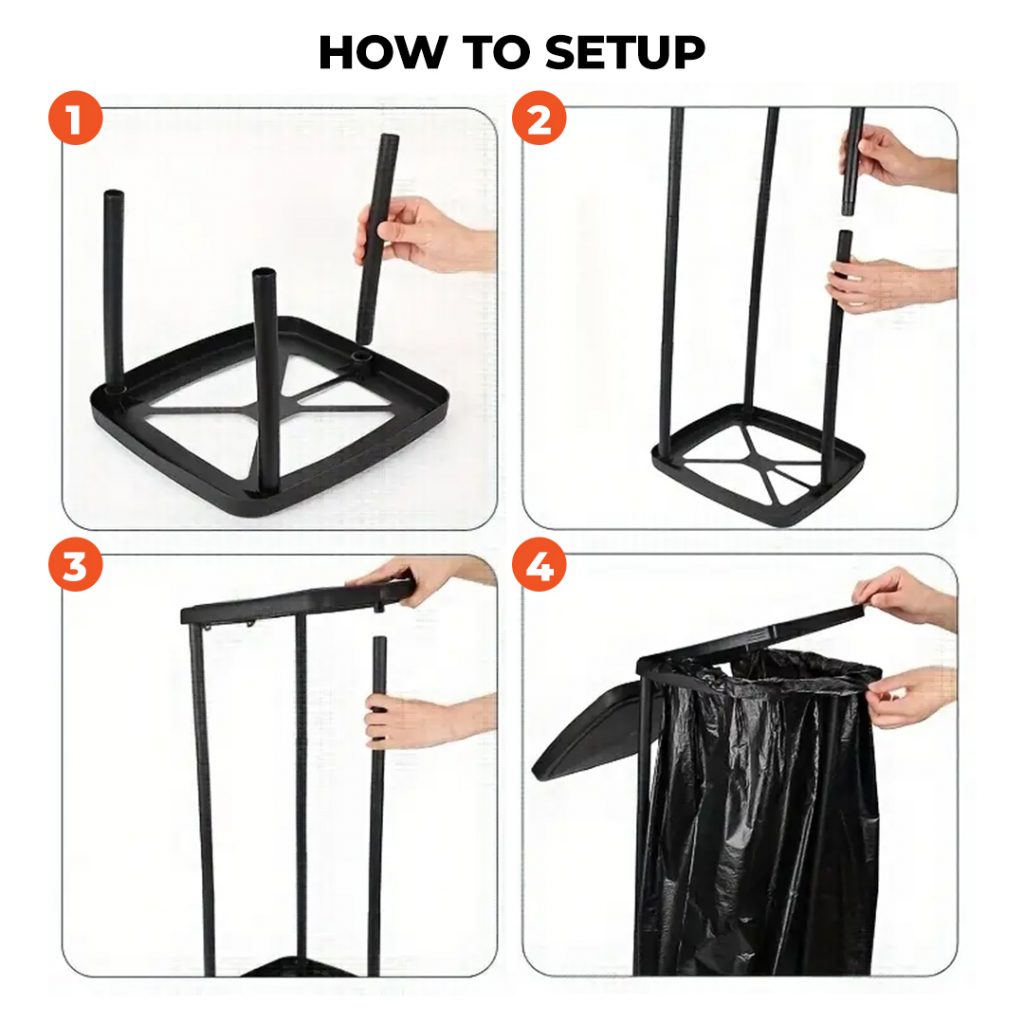 HOW TO SETUP

1

2

3

4