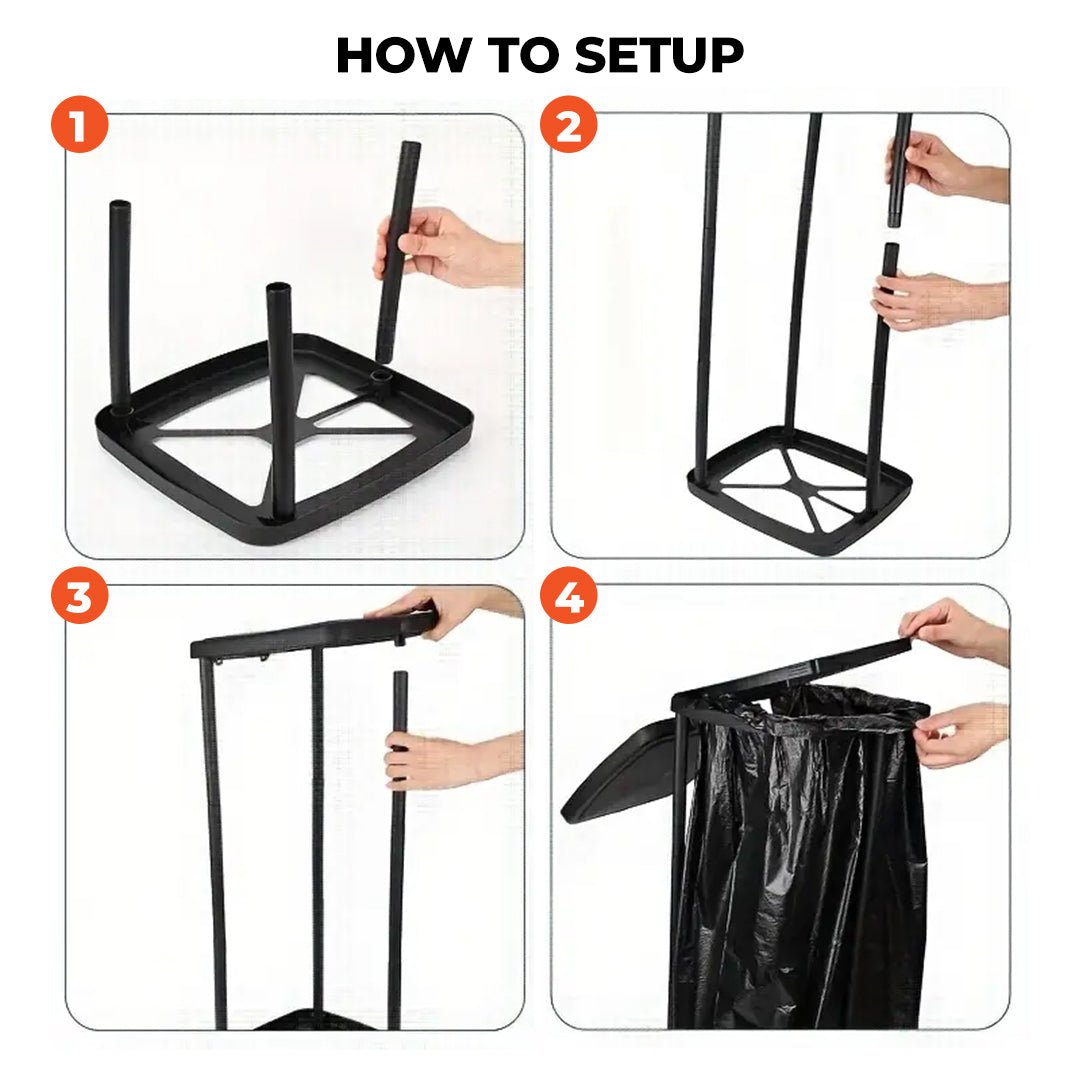 HOW TO SETUP

1

2

3

4