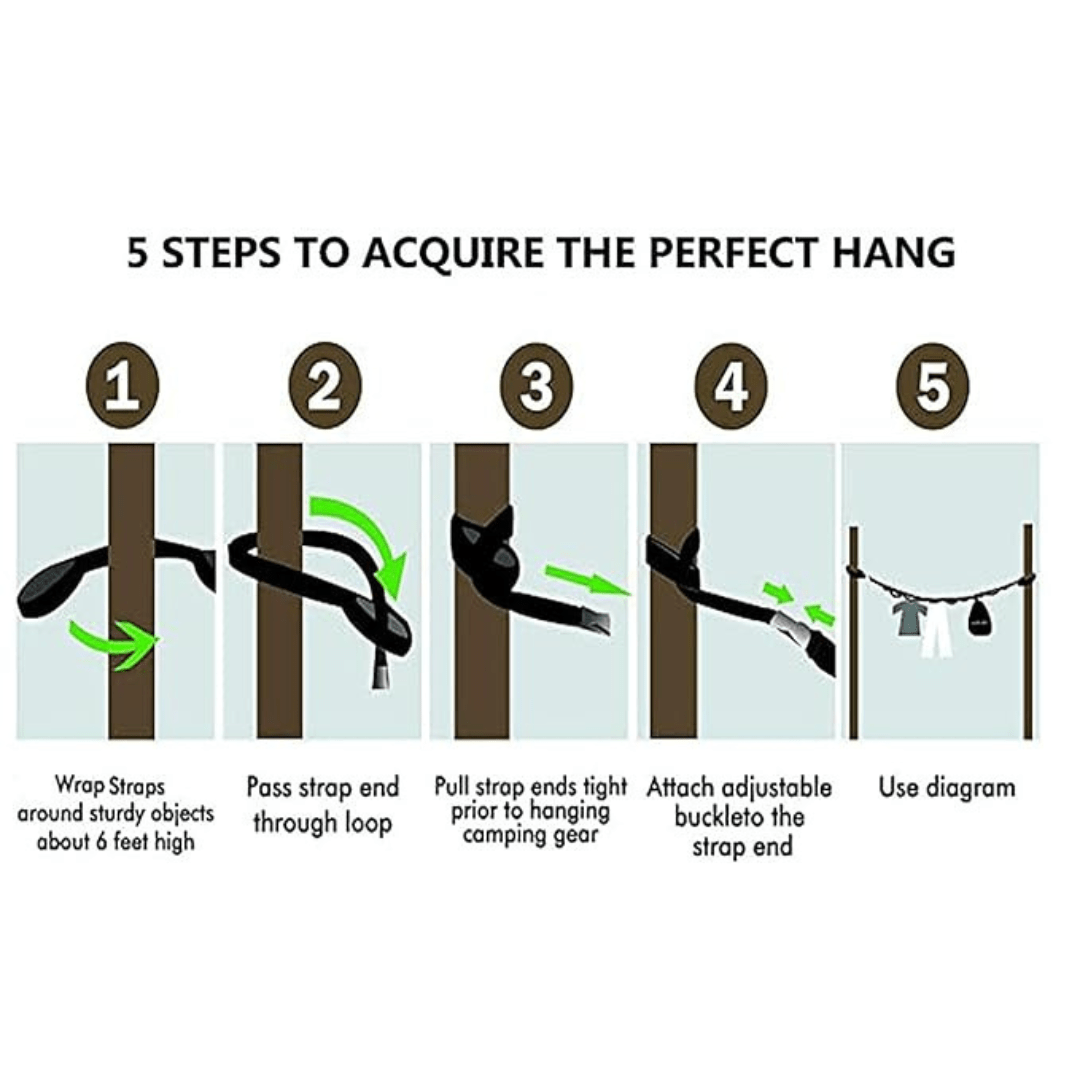 5 STEPS TO ACQUIRE THE PERFECT HANG

1

2

3

4

5

Wrap Straps around sturdy objects about 6 feet high

Pass strap end through loop

Pull strap ends tight prior to hanging camping gear

Attach adjustable buckleto the strap end

Use diagram