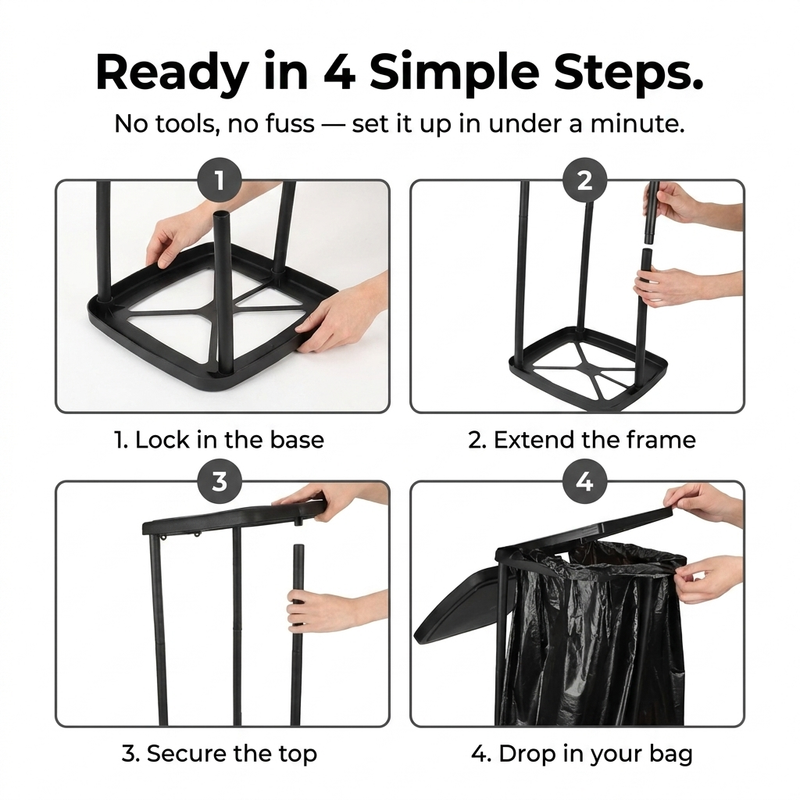 Ready in 4 Simple Steps.

No tools, no fuss — set it up in under a minute.

1

1. Lock in the base

2

2. Extend the frame

3

3. Secure the top

4

4. Drop in your bag