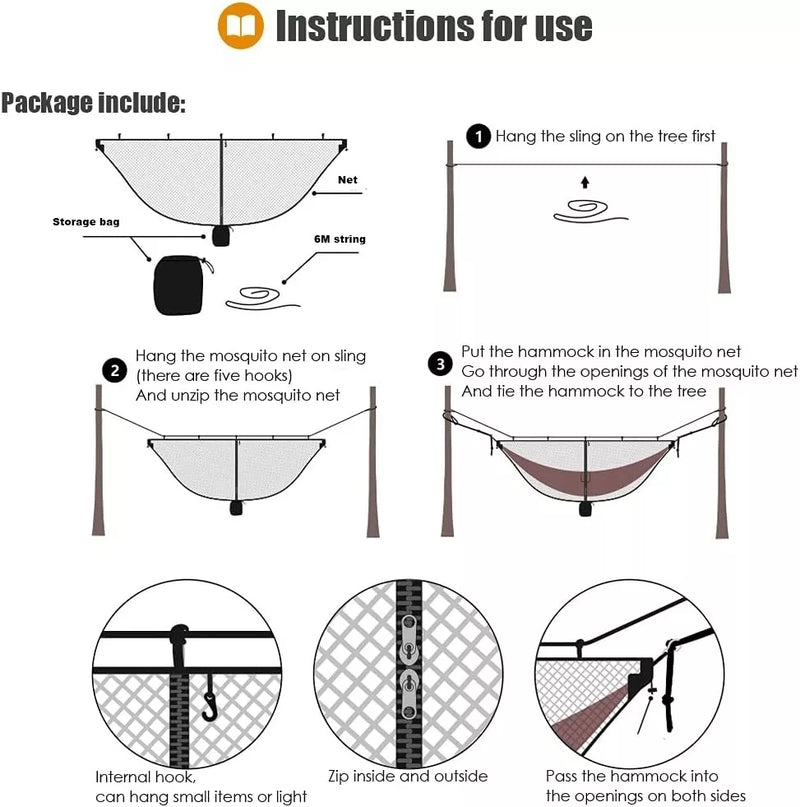 Instructions for use

Package include:

Net

Storage bag

6M string

1 Hang the sling on the tree first

2 Hang the mosquito net on sling (there are five hooks) And unzip the mosquito net

3 Put the hammock in the mosquito net Go through the openings of the mosquito net And tie the hammock to the tree

Internal hook, can hang small items or light

Zip inside and outside

Pass the hammock into the openings on both sides