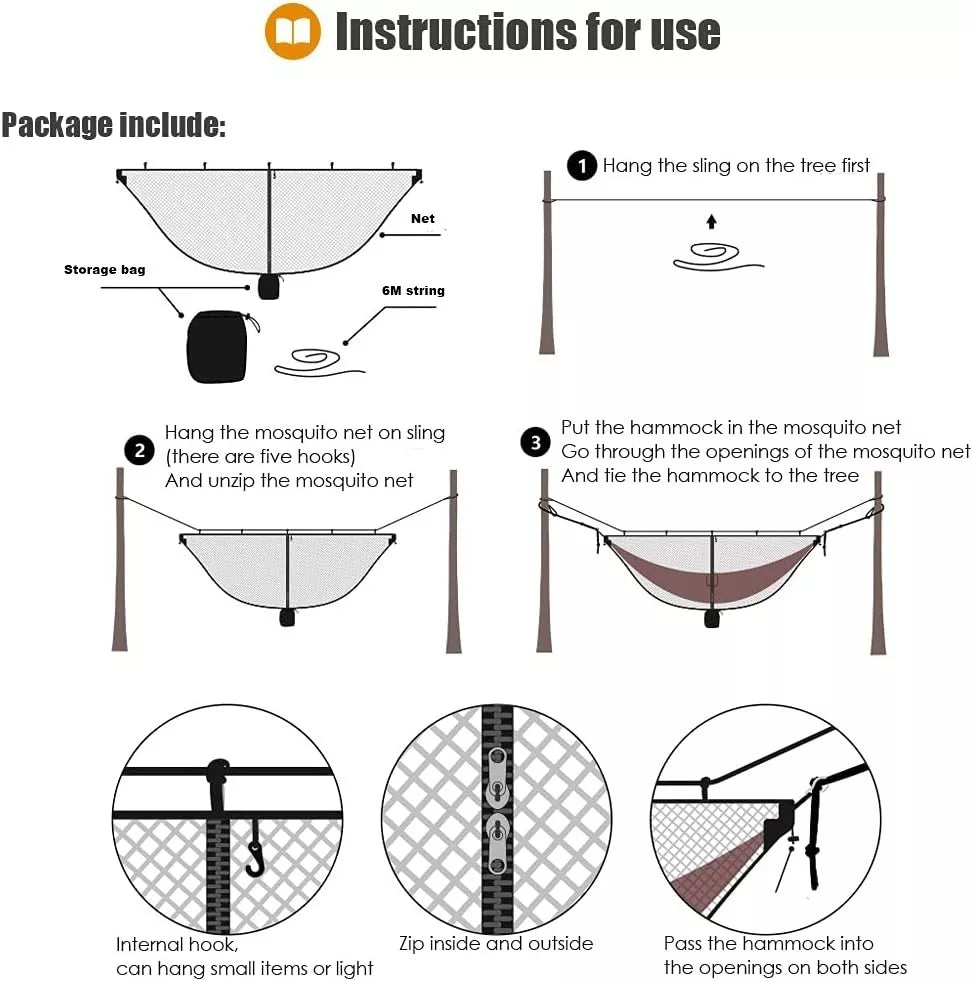 Instructions for use

Package include:

Net

Storage bag

6M string

1 Hang the sling on the tree first

2 Hang the mosquito net on sling (there are five hooks) And unzip the mosquito net

3 Put the hammock in the mosquito net Go through the openings of the mosquito net And tie the hammock to the tree

Internal hook, can hang small items or light

Zip inside and outside

Pass the hammock into the openings on both sides